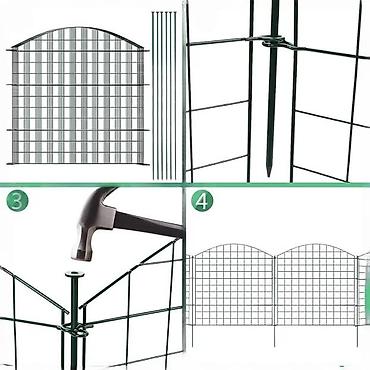 3

4