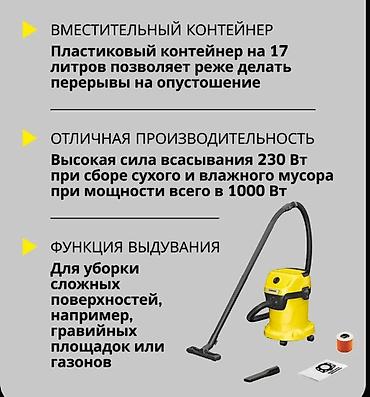 ВМЕСТИТЕЛЬНЫЙ КОНТЕЙНЕР
Пластиковый контейнер на 17 литров позволяет реже делать перерывы на опустошение

ОТЛИЧНАЯ ПРОИЗВОДИТЕЛЬНОСТЬ
Высокая сила всасывания 230 Вт при сборе сухого и влажного мусора при мощности всего в 1000 Вт

ФУНКЦИЯ ВЫДУВАНИЯ
Для уборки сложных поверхностей, например, гравийных площадок или газонов