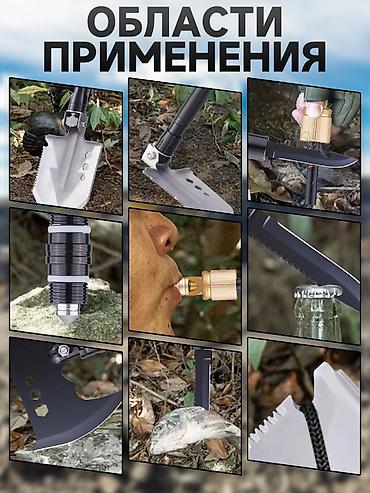 ОБЛАСТИ ПРИМЕНЕНИЯ