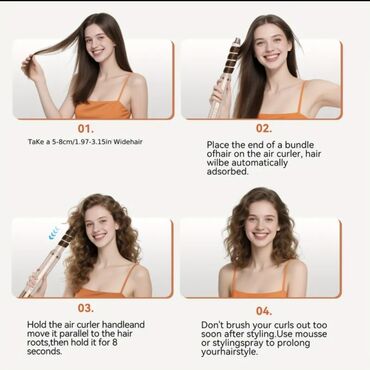 01.

TaKe a 5-8cm/1.97-3.15in Widehair

02.

Place the end of a bundle ofhair on the air curler, hair wilbe automatically adsorbed.

03.

Hold the air curler handleand move it parallel to the hair roots,then hold it for 8 seconds.

04.

Don't brush your curls out too soon after styling.Use mousse or stylingspray to prolong yourhairstyle.