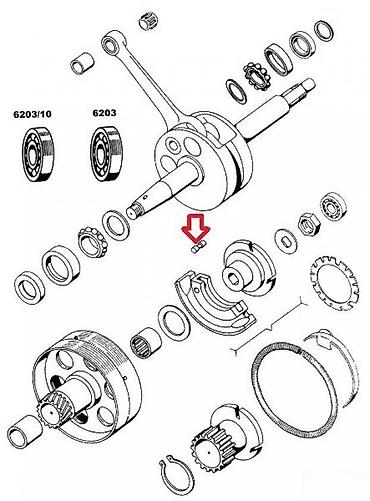 6203/10

6203