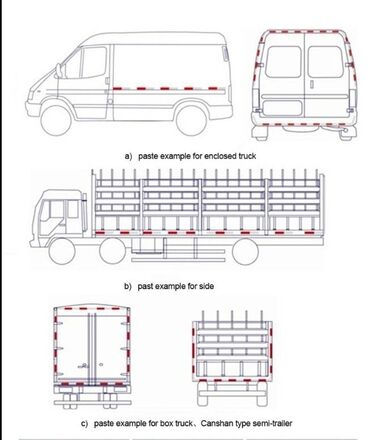 a) paste example for enclosed truck

b) past example for side

c) paste example for box truck、Canshan type semi-trailer