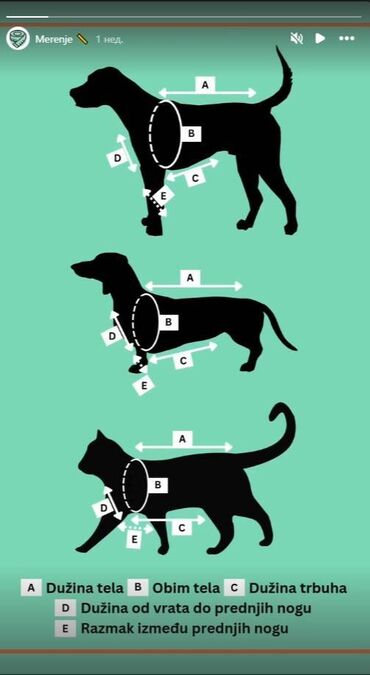 Merenje 1 нед.

A
B
D
C
E

A
B
D
C
E

A
B
D
C
E

A Dužina tela B Obim tela C Dužina trbuha
D Dužina od vrata do prednjih nogu
E Razmak između prednjih nogu