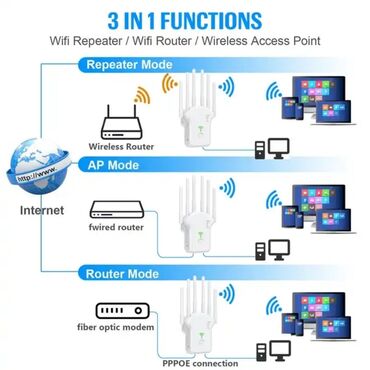 3 IN 1 FUNCTIONS
Wifi Repeater / Wifi Router / Wireless Access Point

Repeater Mode

Wireless Router

http://www.

Internet

AP Mode

fwired router

Router Mode

fiber optic modem

PPPOE connection