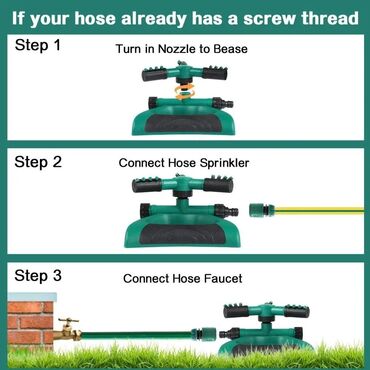 If your hose already has a screw thread

Step 1

Turn in Nozzle to Bease

Step 2

Connect Hose Sprinkler

Step 3

Connect Hose Faucet