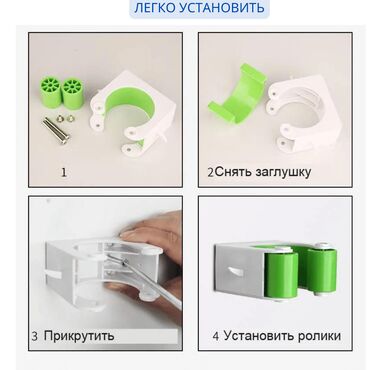 ЛЕГКО УСТАНОВИТЬ

1

2Снять заглушку

3 Прикрутить

4 Установить ролики