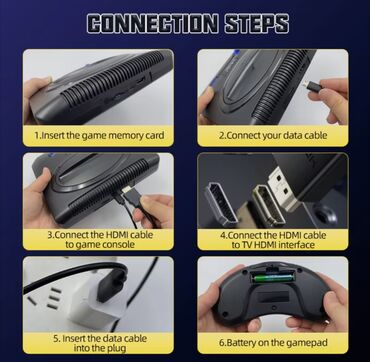 CONNECTION STEPS

1.Insert the game memory card

2.Connect your data cable

3.Connect the HDMI cable to game console

4.Connect the HDMI cable to TV HDMI interface

5. Insert the data cable into the plug

6.Battery on the gamepad