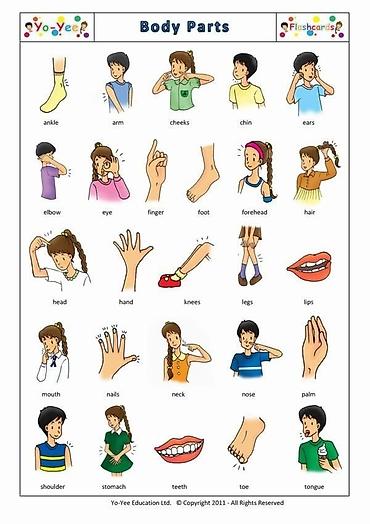 Yo-Yee

Body Parts

Flashcards

ankle

arm

cheeks

chin

ears

elbow

eye

finger

foot

forehead

hair

head

hand

knees

legs

lips

mouth

nails

neck

nose

palm

shoulder

stomach

teeth

toe

tongue

Yo-Yee Education Ltd. © Copyright 2011 - All Rights Reserved