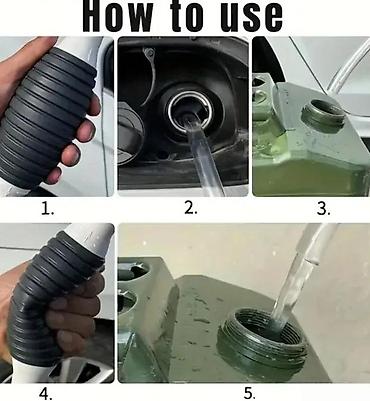 How to use

1.

2.

3.

4.

5.