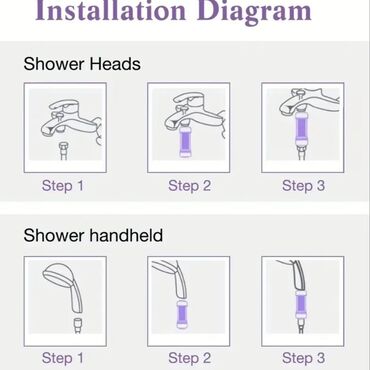 Installation Diagram

Shower Heads

Step 1

Step 2

Step 3

Shower handheld

Step 1

Step 2

Step 3