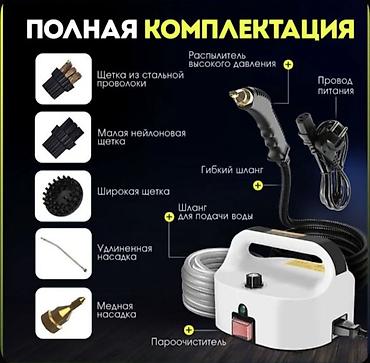 ПОЛНАЯ КОМПЛЕКТАЦИЯ

Щетка из стальной проволоки

Малая нейлоновая щетка

Широкая щетка

Удлиненная насадка

Медная насадка

Распылитель высокого давления

Провод питания

Гибкий шланг

Шланг для подачи воды

Пароочиститель