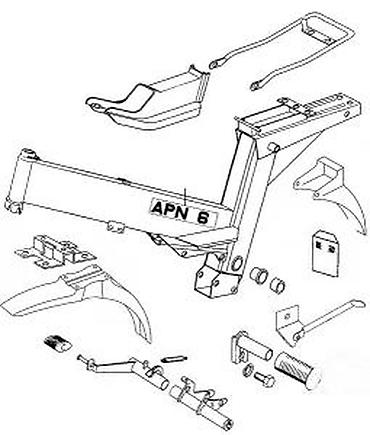 APN 6