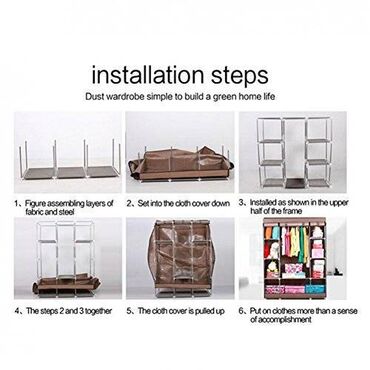 installation steps

Dust wardrobe simple to build a green home life

1、Figure assembling layers of fabric and steel

2、Set into the cloth cover down

3、Installed as shown in the upper half of the frame

4、The steps 2 and 3 together

5、The cloth cover is pulled up

6、Put on clothes more than a sense of accomplishment