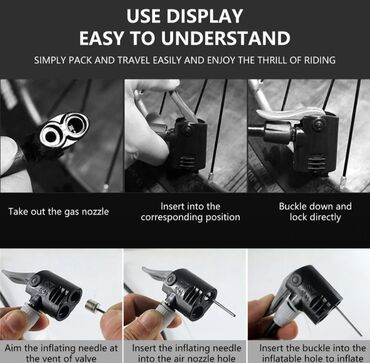 USE DISPLAY
EASY TO UNDERSTAND

SIMPLY PACK AND TRAVEL EASILY AND ENJOY THE THRILL OF RIDING

Take out the gas nozzle

Insert into the corresponding position

Buckle down and lock directly

Aim the inflating needle at the vent of valve

Insert the inflating needle into the air nozzle hole

Insert the buckle into the inflatable hole to inflate