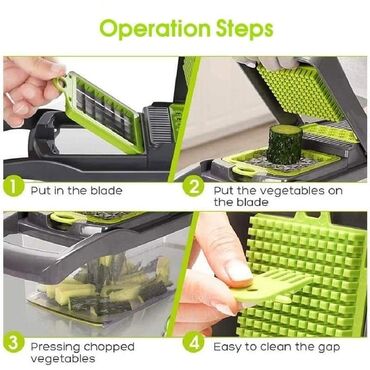 Operation Steps

1 Put in the blade

2 Put the vegetables on the blade

3 Pressing chopped vegetables

4 Easy to clean the gap