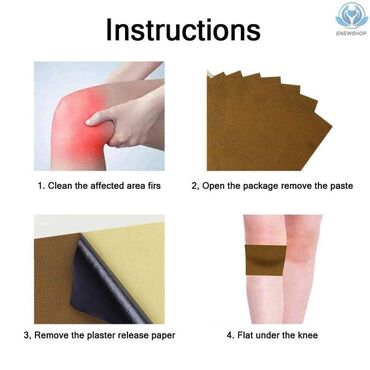 Instructions

ENEWSHOP

1. Clean the affected area firs

2, Open the package remove the paste

3, Remove the plaster release paper

4. Flat under the knee