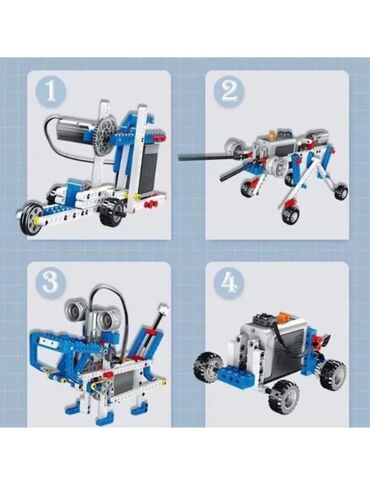 1

2

3

4