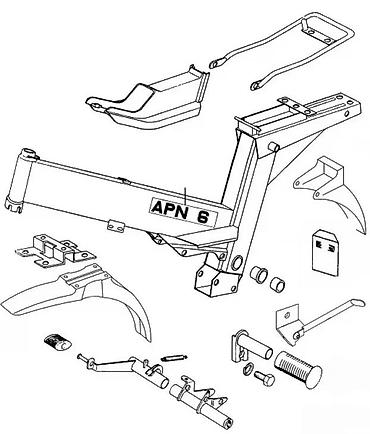 APN 6