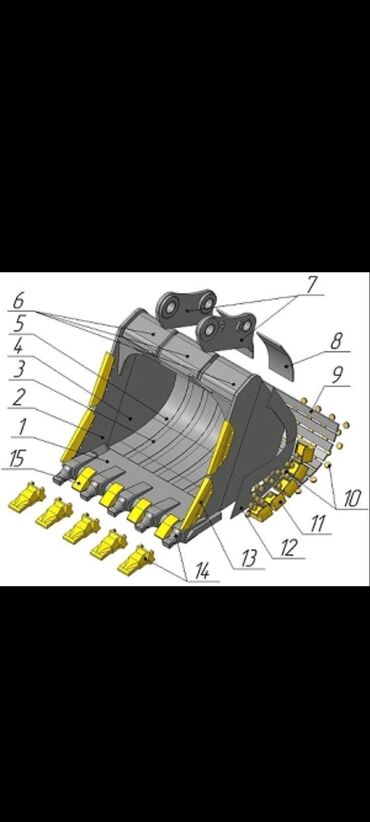 6
5
4
3
2
1
15
7
8
9
10
11
12
13
14