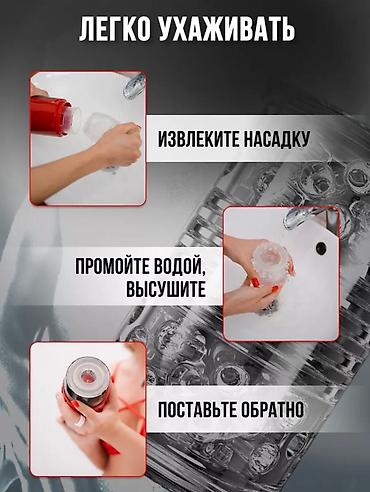 ЛЕГКО УХАЖИВАТЬ

ИЗВЛЕКИТЕ НАСАДКУ

ПРОМОЙТЕ ВОДОЙ, ВЫСУШИТЕ

ПОСТАВЬТЕ ОБРАТНО