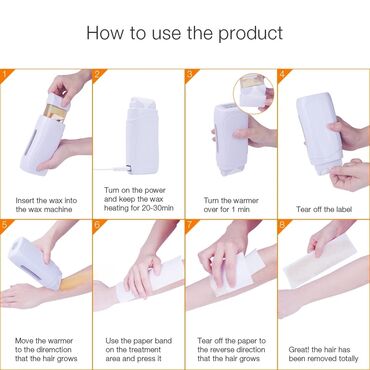 How to use the product

1

Insert the wax into the wax machine

2

Turn on the power and keep the wax heating for 20-30min

3

Turn the warmer over for 1 min

4

Tear off the label

5

Move the warmer to the diremction that the hair grows

6

Use the paper band on the treatment area and press it

7

Tear off the paper to the reverse direction that the hair grows

8

Great! the hair has been removed totally