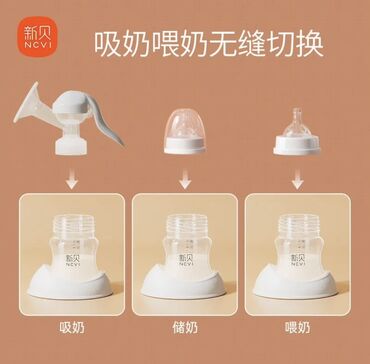 新贝
NCVI

吸奶喂奶无缝切换

新贝
NCVI

新贝
NCVI

新贝
NCVI

吸奶

储奶

喂奶