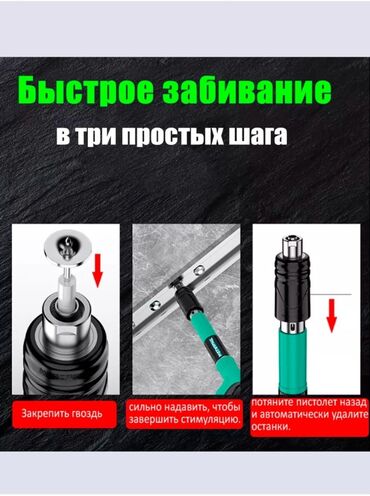 Быстрое забивание
в три простых шага

Закрепить гвоздь

сильно надавить, чтобы завершить стимуляцию.

потяните пистолет назад и автоматически удалите останки.