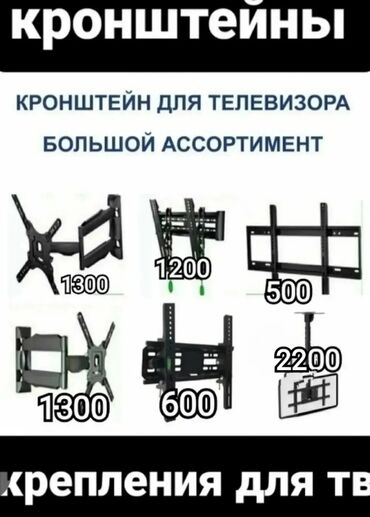 кронштейны

КРОНШТЕЙН ДЛЯ ТЕЛЕВИЗОРА

БОЛЬШОЙ АССОРТИМЕНТ

1300

1200

500

1300

600

2200

крепления для тв