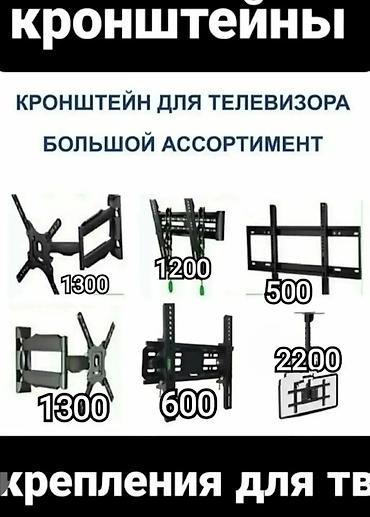 кронштейны

КРОНШТЕЙН ДЛЯ ТЕЛЕВИЗОРА

БОЛЬШОЙ АССОРТИМЕНТ

1300

1200

500

1300

600

2200

крепления для тв