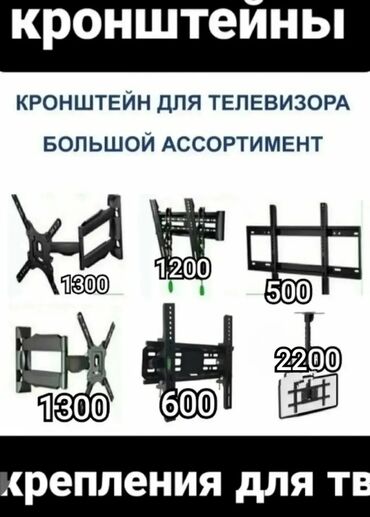 кронштейны

КРОНШТЕЙН ДЛЯ ТЕЛЕВИЗОРА

БОЛЬШОЙ АССОРТИМЕНТ

1300

1200

500

1300

600

2200

крепления для тв