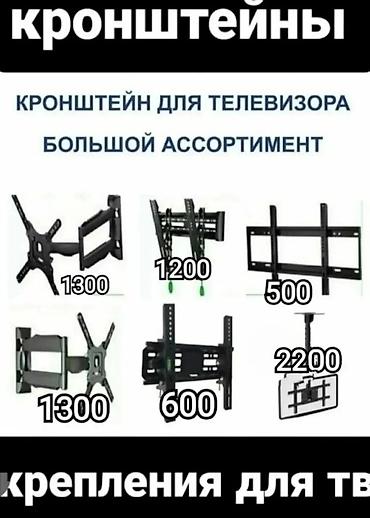 кронштейны

КРОНШТЕЙН ДЛЯ ТЕЛЕВИЗОРА

БОЛЬШОЙ АССОРТИМЕНТ

1300

1200

500

1300

600

2200

крепления для тв