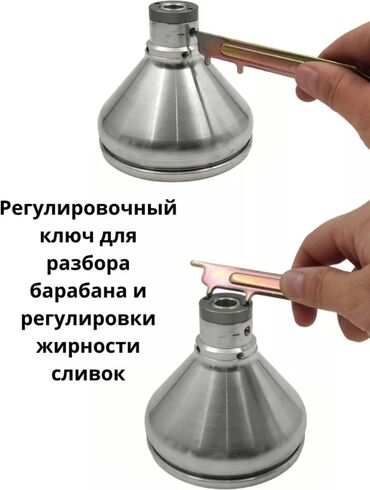 Регулировочный ключ для разбора барабана и регулировки жирности сливок