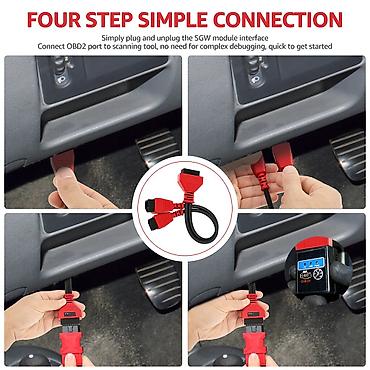 FOUR STEP SIMPLE CONNECTION

Simply plug and unplug the SGW module interface
Connect OBD2 port to scanning tool, no need for complex debugging, quick to get started