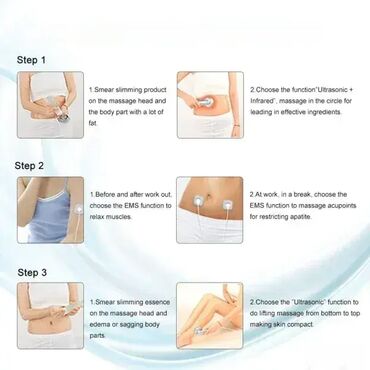 Step 1

1.Smear slimming product on the massage head and the body part with a lot of fat.

2.Choose the function"Ultrasonic + Infrared", massage in the circle for leading in effective ingredients.

Step 2

1.Before and after work out, choose the EMS function to relax muscles.

2.At work, in a break, choose the EMS function to massage acupoints for restricting apatite.

Step 3

1.Smear slimming essence on the massage head and edema or sagging body parts.

2.Choose the "Ultrasonic" function to do lifting massage from bottom to top making skin compact.