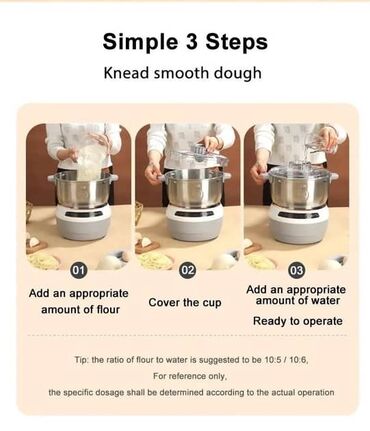 Simple 3 Steps

Knead smooth dough

01

Add an appropriate amount of flour

02

Cover the cup

03

Add an appropriate amount of water

Ready to operate

Tip: the ratio of flour to water is suggested to be 10:5 / 10:6,

For reference only,

the specific dosage shall be determined according to the actual operation