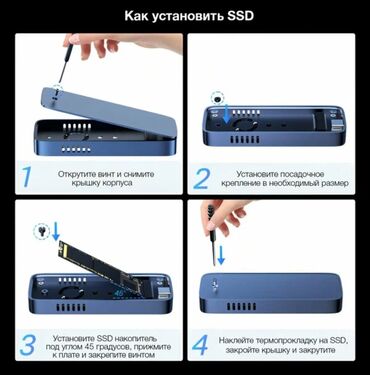 Как установить SSD

1 Открутите винт и снимите крышку корпуса

2 Установите посадочное крепление в необходимый размер

45

3 Установите SSD накопитель под углом 45 градусов, прижмите к плате и закрепите винтом

4 Наклейте термопрокладку на SSD, закройте крышку и закрутите