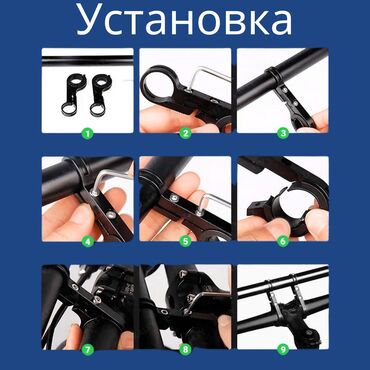 Установка

1

2

3

4

5

6

7

8

9