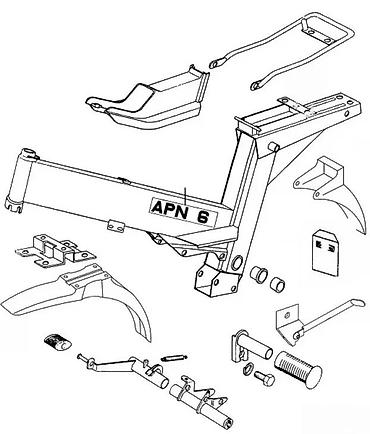 APN 6