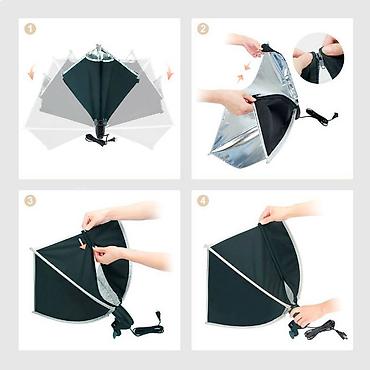 1

2

3

4