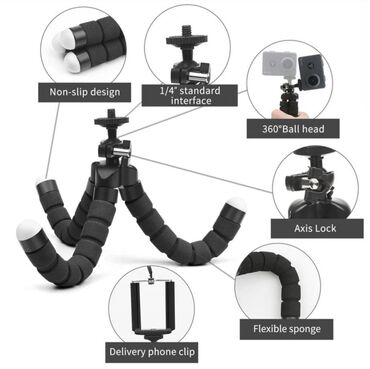 Non-slip design

1/4" standard interface

360°Ball head

Axis Lock

Flexible sponge

Delivery phone clip