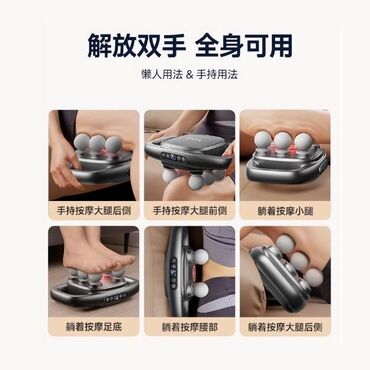 解放双手 全身可用

懒人用法 & 手持用法

手持按摩大腿后侧

手持按摩大腿前侧

躺着按摩小腿

躺着按摩足底

躺着按摩腰部

躺着按摩大腿后侧