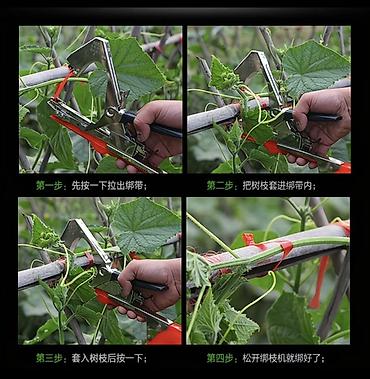 第一步：先按一下拉出绑带；

第二步：把树枝套进绑带内；

第三步：套入树枝后按一下；

第四步：松开绑枝机就绑好了；