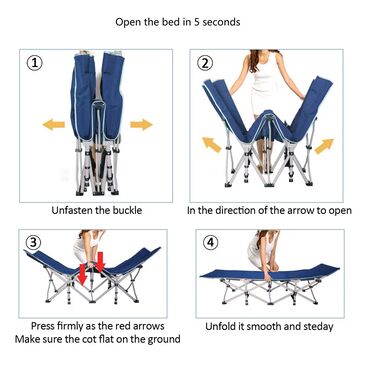 Open the bed in 5 seconds

①

Unfasten the buckle

②

In the direction of the arrow to open

③

Press firmly as the red arrows
Make sure the cot flat on the ground

④

Unfold it smooth and steday