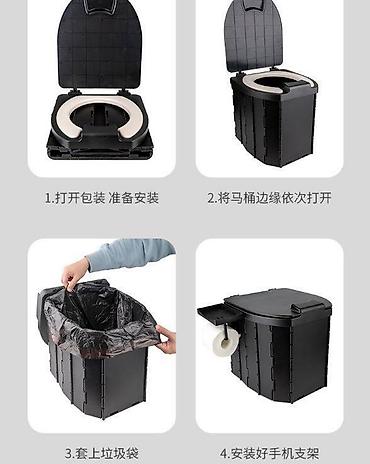 1.打开包装 准备安装

2.将马桶边缘依次打开

3.套上垃圾袋

4.安装好手机支架