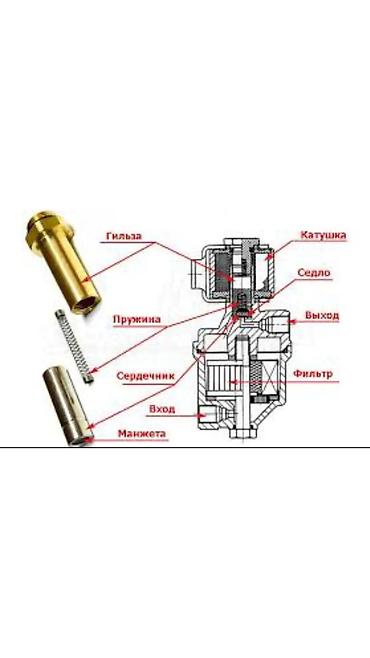 Гильза
Катушка
Седло
Пружина
Выход
Сердечник
Фильтр
Вход
Манжета