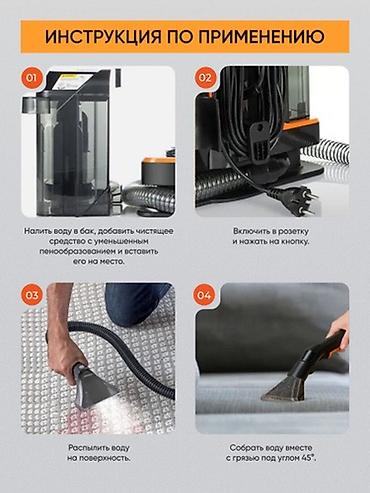 ИНСТРУКЦИЯ ПО ПРИМЕНЕНИЮ

01

Налить воду в бак, добавить чистящее средство с уменьшенным пенообразованием и вставить его на место.

02

Включить в розетку и нажать на кнопку.

03

Распылить воду на поверхность.

04

Собрать воду вместе с грязью под углом 45°.