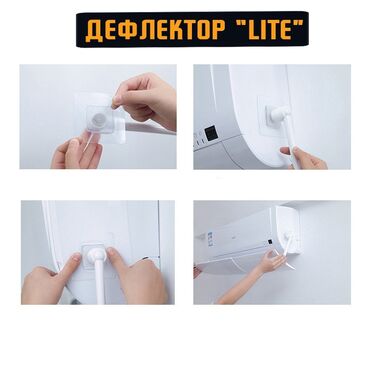 ДЕФЛЕКТОР "LITE"