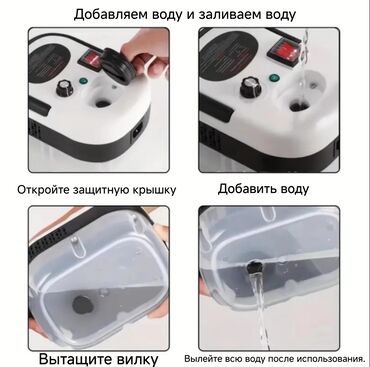 Добавляем воду и заливаем воду

Откройте защитную крышку

Добавить воду

Вытащите вилку

Вылейте всю воду после использования.