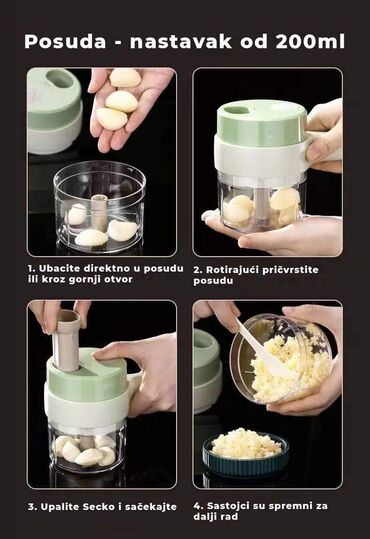 Posuda - nastavak od 200ml

1. Ubacite direktno u posudu ili kroz gornji otvor

2. Rotirajući pričvrstite posudu

3. Upalite Secko i sačekajte

4. Sastojci su spremni za dalji rad