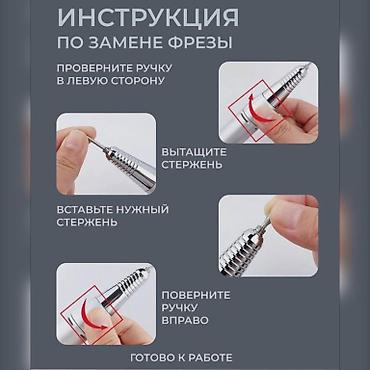 ИНСТРУКЦИЯ
ПО ЗАМЕНЕ ФРЕЗЫ

ПРОВЕРНИТЕ РУЧКУ В ЛЕВУЮ СТОРОНУ

ВЫТАЩИТЕ СТЕРЖЕНЬ

ВСТАВЬТЕ НУЖНЫЙ СТЕРЖЕНЬ

ПОВЕРНИТЕ РУЧКУ ВПРАВО

ГОТОВО К РАБОТЕ